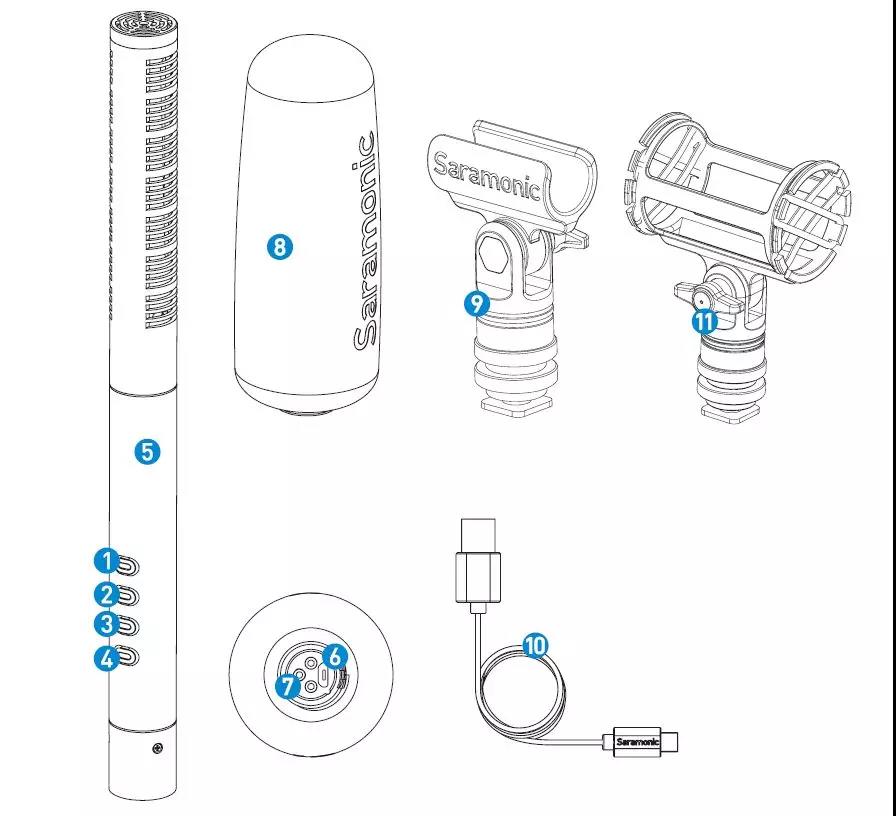 8
Saramonic
Saramonic
9
11
5
1
2
3
4
6
7
10
Saramonic